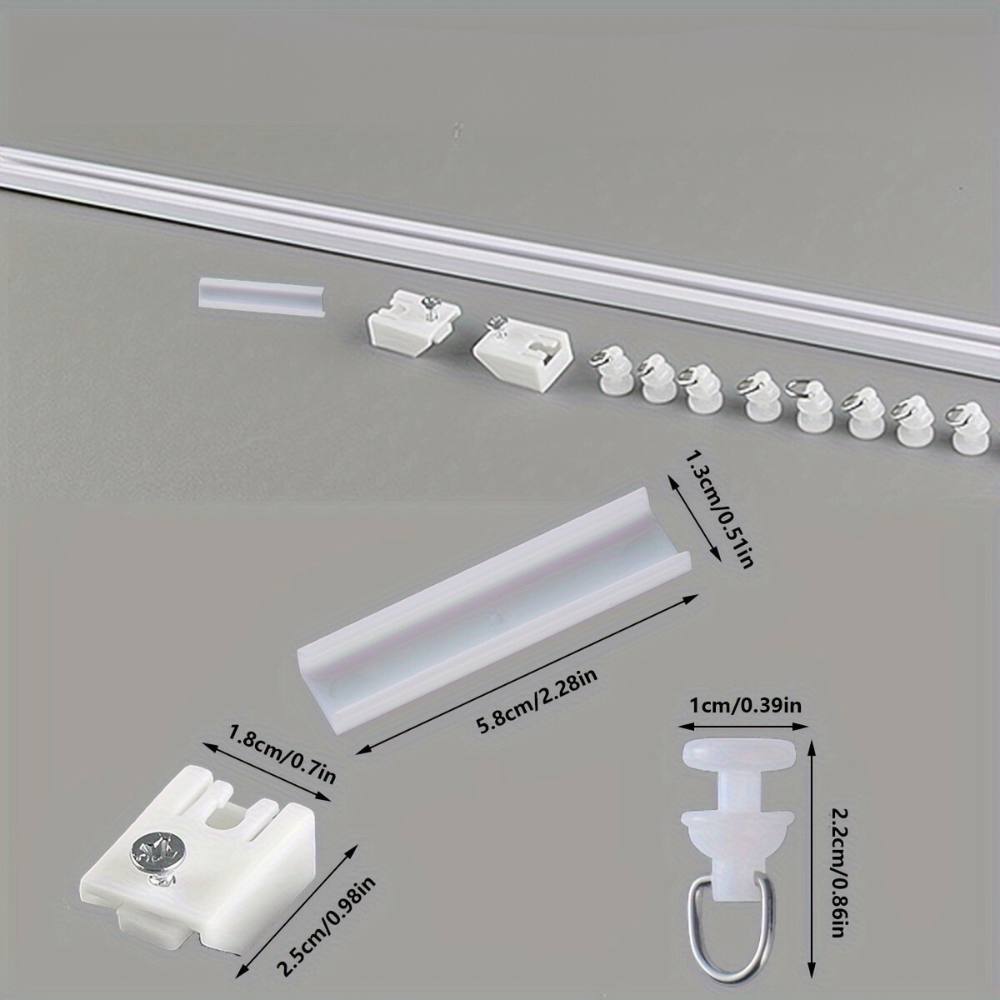 1.3cm/0.51in

5.8cm/2.28in

1.8cm/0.7in

2.5cm/0.98in

1cm/0.39in

2.2cm/0.86in